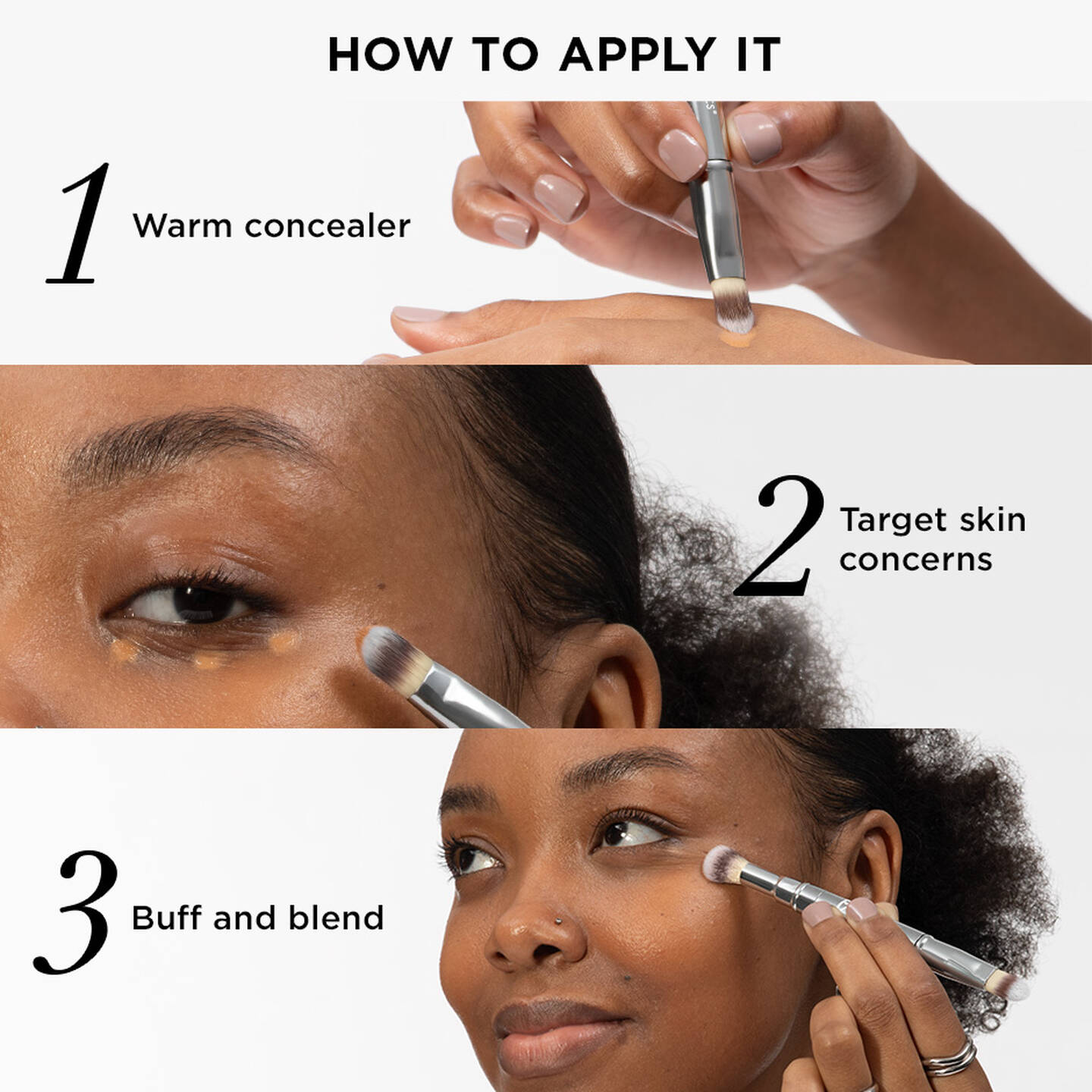 HOW TO APPLY IT

1 Warm concealer

2 Target skin concerns

3 Buff and blend